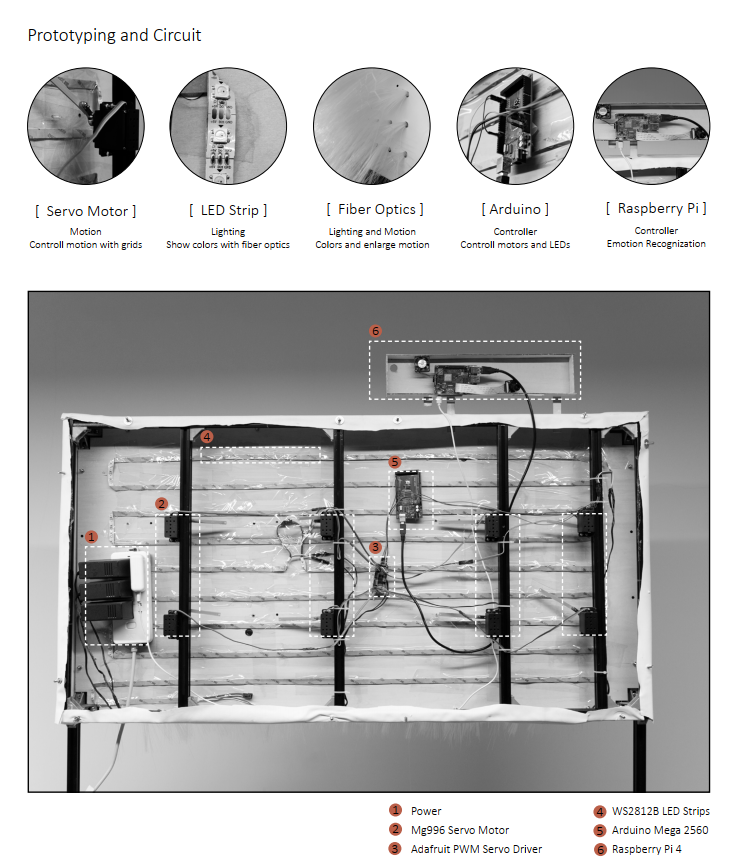 Prototyping and Circuit

[ Servo Motor ]
Motion
Controll motion with grids

[ LED Strip ]
Lighting
Show colors with fiber optics

[ Fiber Optics ]
Lighting and Motion
Colors and enlarge motion

[ Arduino ]
Controller
Controll motors and LEDs

[ Raspberry Pi ]
Controller
Emotion Recognization

6
4
5
2
1
3

1 Power
2 Mg996 Servo Motor
3 Adafruit PWM Servo Driver
4 WS2812B LED Strips
5 Arduino Mega 2560
6 Raspberry Pi 4